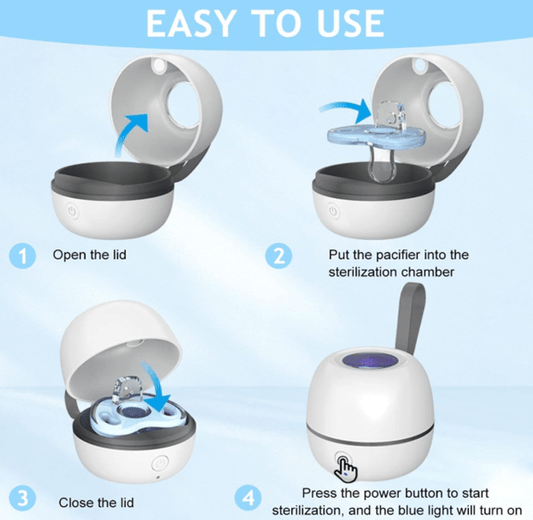 EASY TO USE

1 Open the lid

2 Put the pacifier into the sterilization chamber

3 Close the lid

4 Press the power button to start sterilization, and the blue light will turn on